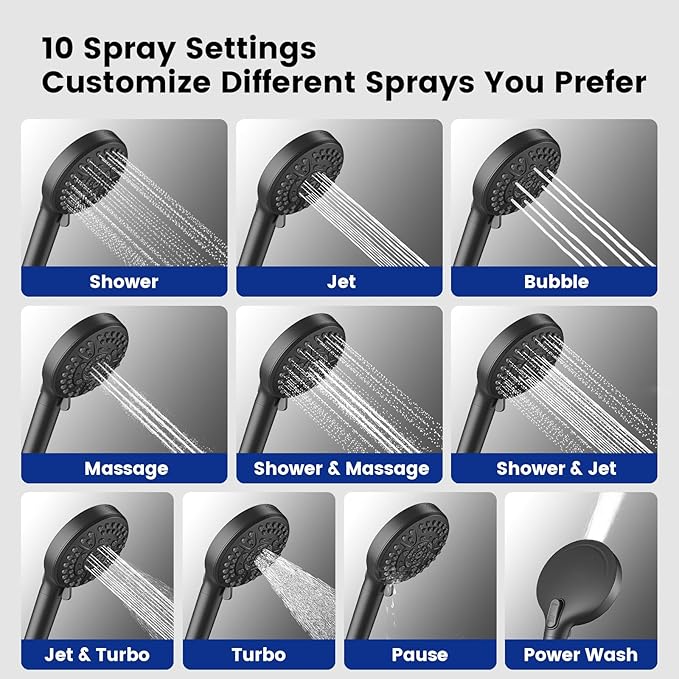 10 Spray Settings
Customize Different Sprays You Prefer

Shower

Jet

Bubble

Massage

Shower & Massage

Shower & Jet

Jet & Turbo

Turbo

Pause

Power Wash