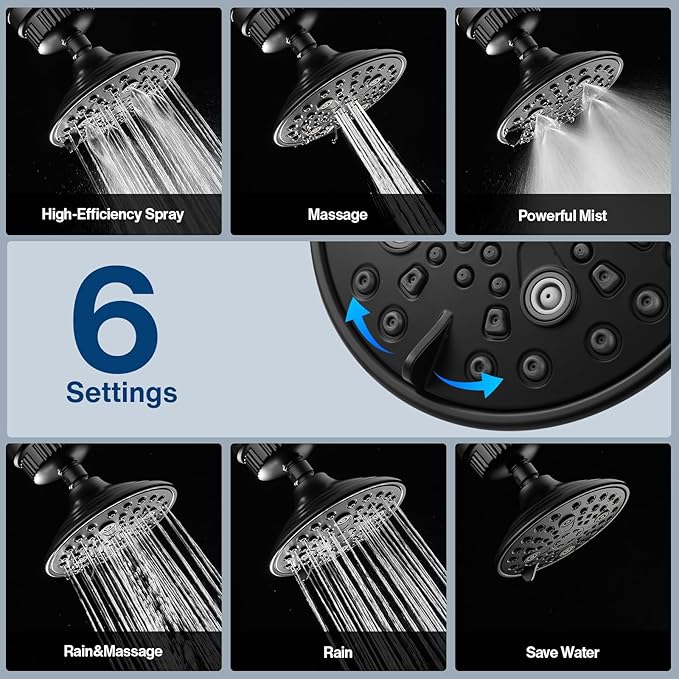 High-Efficiency Spray

Massage

Powerful Mist

6
Settings

Rain&Massage

Rain

Save Water