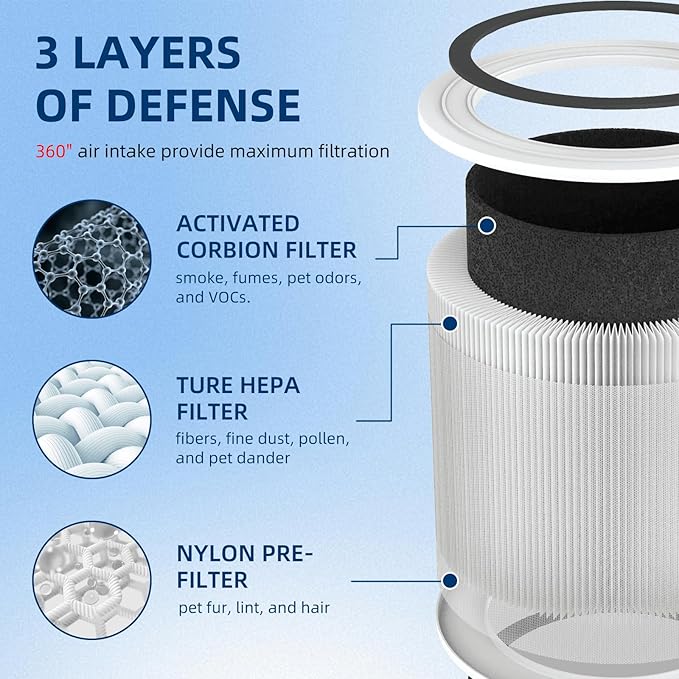 3 LAYERS OF DEFENSE

360" air intake provide maximum filtration

ACTIVATED CORBION FILTER
smoke, fumes, pet odors, and VOCs.

TURE HEPA FILTER
fibers, fine dust, pollen, and pet dander

NYLON PRE-FILTER
pet fur, lint, and hair