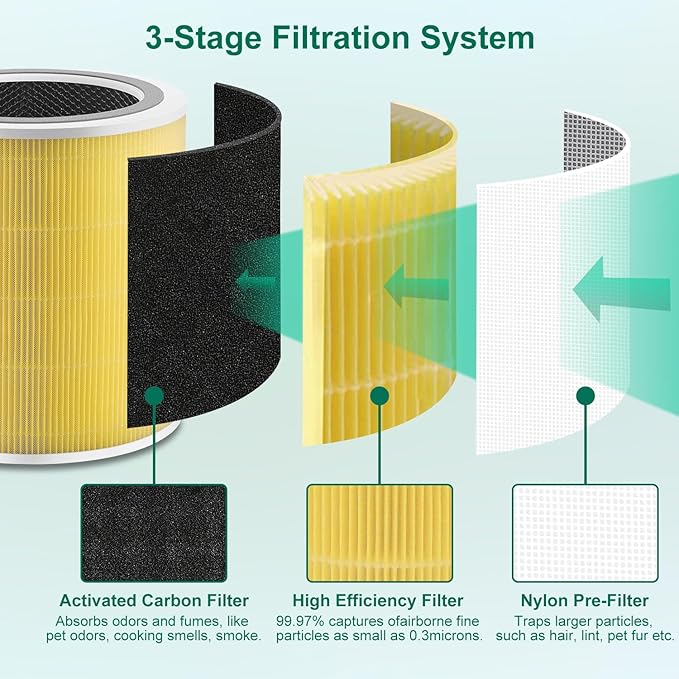 3-Stage Filtration System

Activated Carbon Filter
Absorbs odors and fumes, like pet odors, cooking smells, smoke.

High Efficiency Filter
99.97% captures ofairborne fine particles as small as 0.3microns.

Nylon Pre-Filter
Traps larger particles, such as hair, lint, pet fur etc.