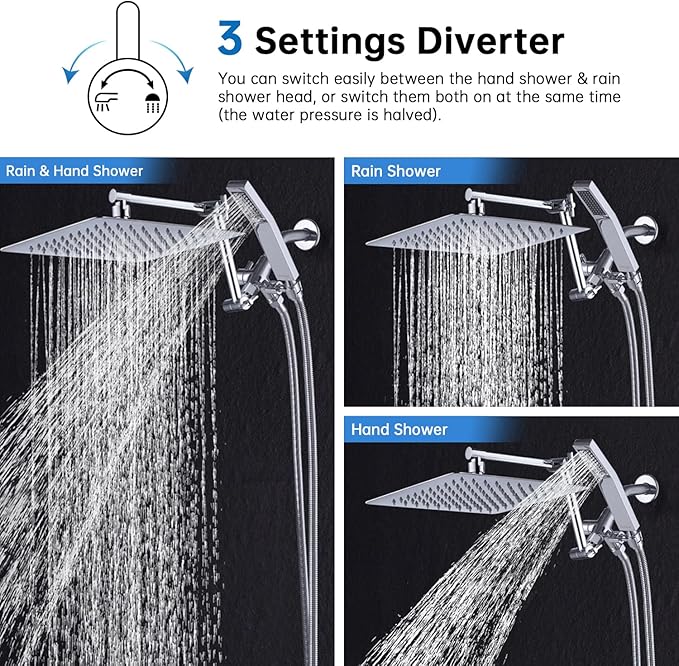 3 Settings Diverter

You can switch easily between the hand shower & rain shower head, or switch them both on at the same time (the water pressure is halved).

Rain & Hand Shower

Rain Shower

Hand Shower