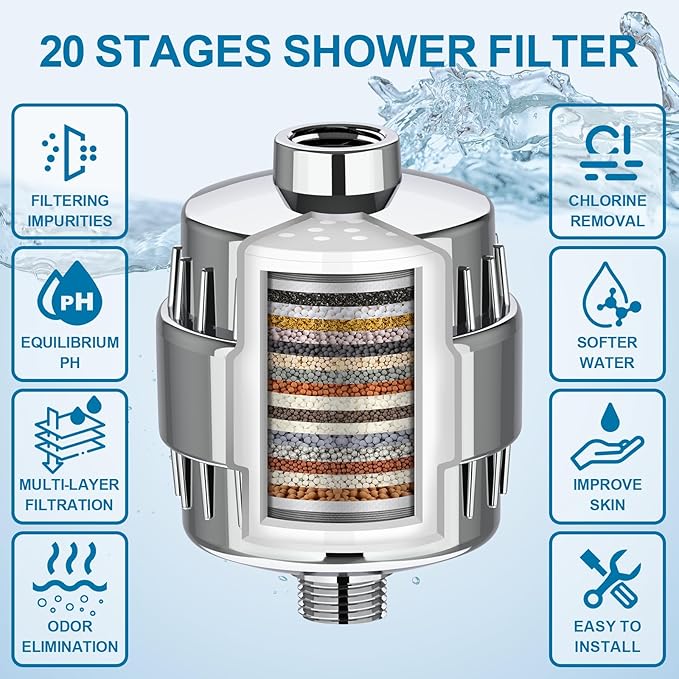 20 STAGES SHOWER FILTER

FILTERING IMPURITIES

PH

EQUILIBRIUM PH

MULTI-LAYER FILTRATION

ODOR ELIMINATION

Cl

CHLORINE REMOVAL

SOFTER WATER

IMPROVE SKIN

EASY TO INSTALL