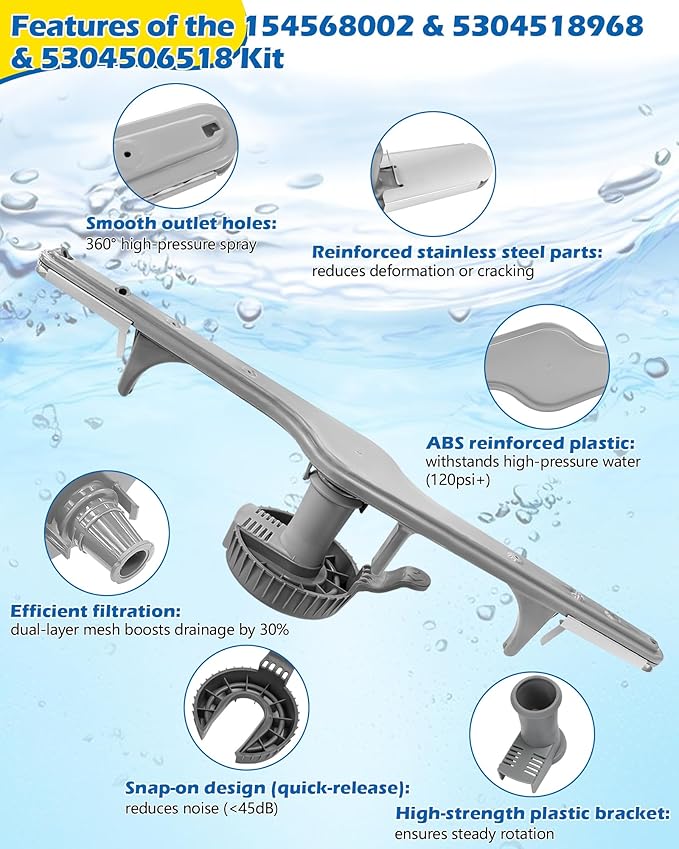 Features of the 154568002 & 5304518968 & 5304506518 Kit

Smooth outlet holes:
360° high-pressure spray

Reinforced stainless steel parts:
reduces deformation or cracking

ABS reinforced plastic:
withstands high-pressure water (120psi+)

Efficient filtration:
dual-layer mesh boosts drainage by 30%

Snap-on design (quick-release):
reduces noise (<45dB)

High-strength plastic bracket:
ensures steady rotation