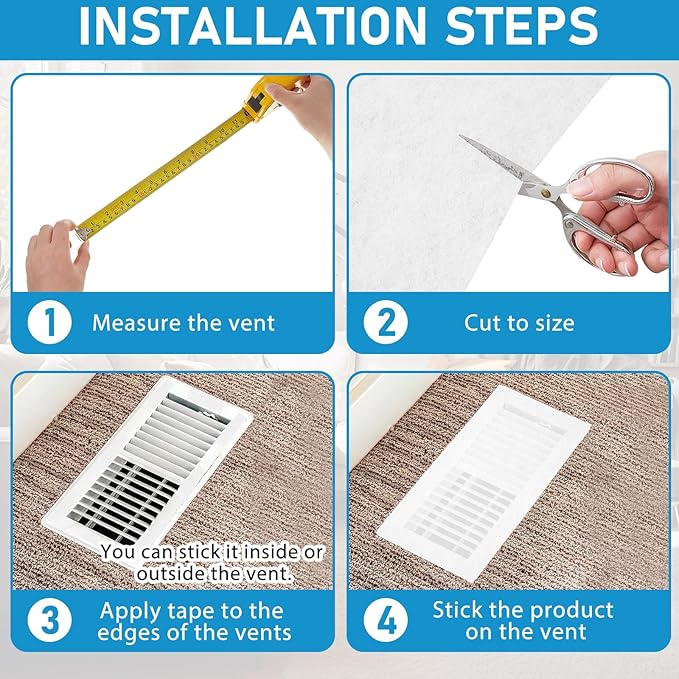 INSTALLATION STEPS

1 Measure the vent

2 Cut to size

You can stick it inside or outside the vent.

3 Apply tape to the edges of the vents

4 Stick the product on the vent