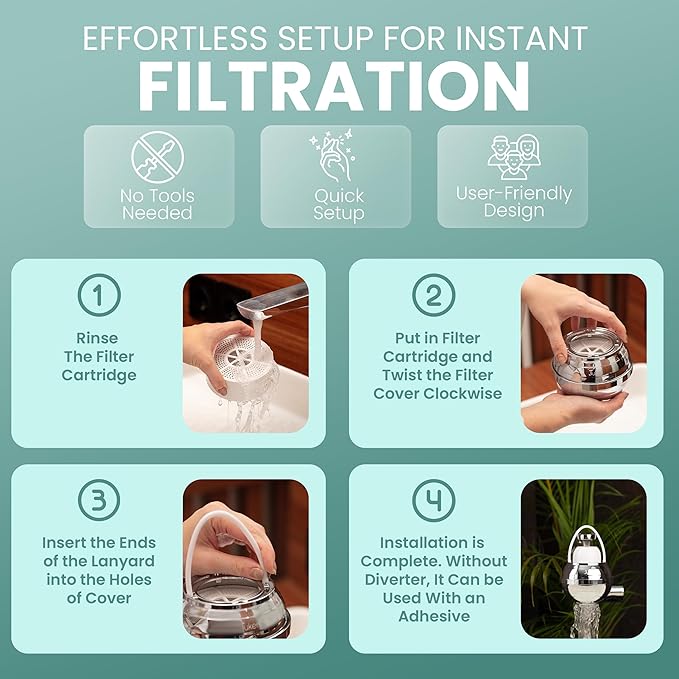 EFFORTLESS SETUP FOR INSTANT
FILTRATION

No Tools Needed

Quick Setup

User-Friendly Design

1
Rinse The Filter Cartridge

2
Put in Filter Cartridge and Twist the Filter Cover Clockwise

3
Insert the Ends of the Lanyard into the Holes of Cover

4
Installation is Complete. Without Diverter, It Can be Used With an Adhesive