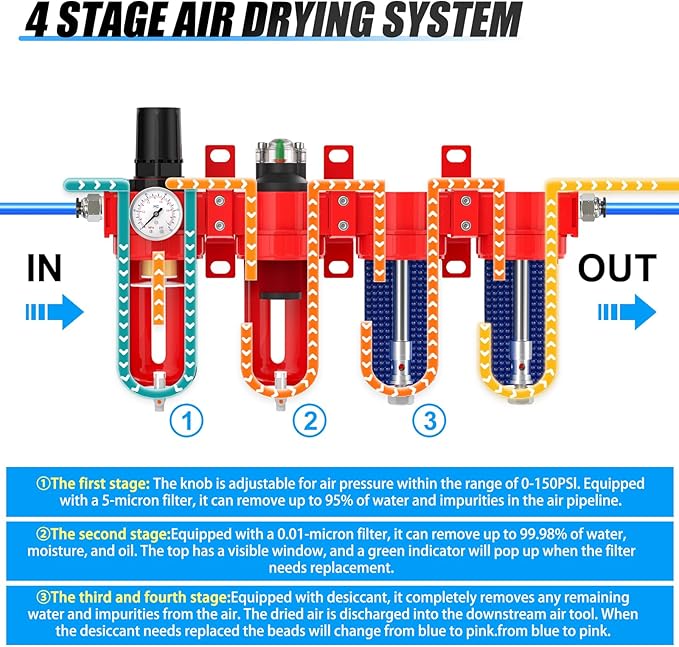 4 STAGE AIR DRYING SYSTEM

IN

OUT

①

②

③

①The first stage: The knob is adjustable for air pressure within the range of 0-150PSI. Equipped with a 5-micron filter, it can remove up to 95% of water and impurities in the air pipeline.

②The second stage:Equipped with a 0.01-micron filter, it can remove up to 99.98% of water, moisture, and oil. The top has a visible window, and a green indicator will pop up when the filter needs replacement.

③The third and fourth stage:Equipped with desiccant, it completely removes any remaining water and impurities from the air. The dried air is discharged into the downstream air tool. When the desiccant needs replaced the beads will change from blue to pink.from blue to pink.