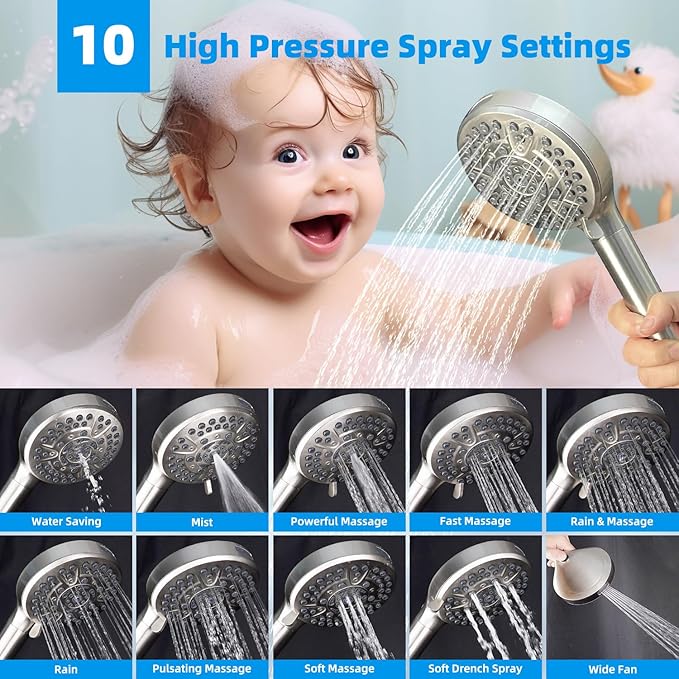 10 High Pressure Spray Settings

Water Saving

Mist

Powerful Massage

Fast Massage

Rain & Massage

Rain

Pulsating Massage

Soft Massage

Soft Drench Spray

Wide Fan