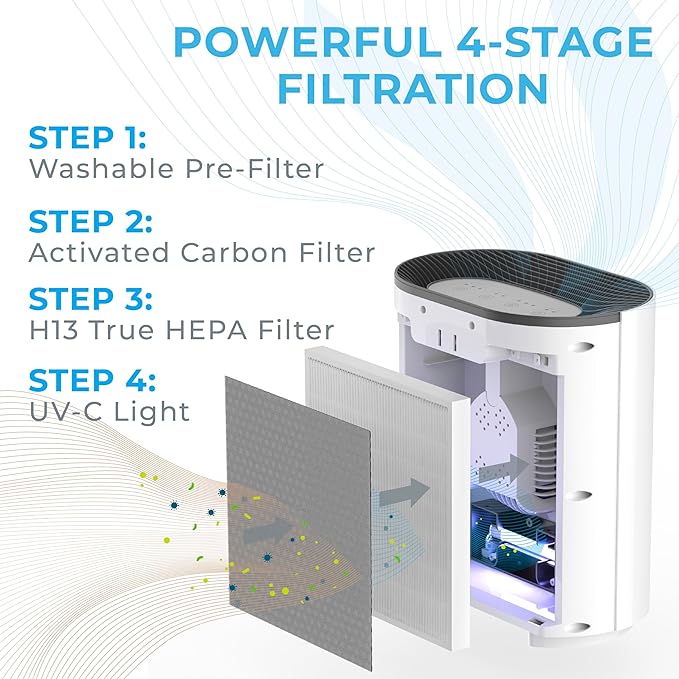 POWERFUL 4-STAGE FILTRATION

STEP 1:
Washable Pre-Filter

STEP 2:
Activated Carbon Filter

STEP 3:
H13 True HEPA Filter

STEP 4:
UV-C Light