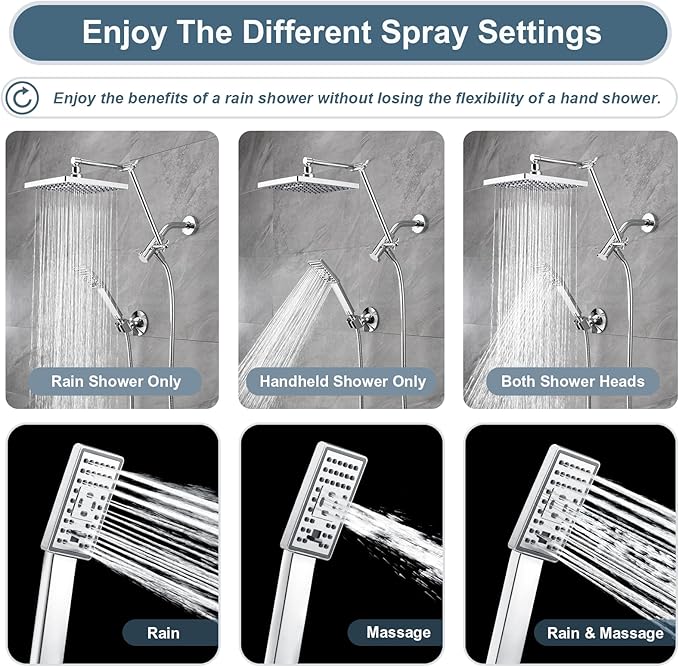 Enjoy The Different Spray Settings

Enjoy the benefits of a rain shower without losing the flexibility of a hand shower.

Rain Shower Only

Handheld Shower Only

Both Shower Heads

Rain

Massage

Rain & Massage