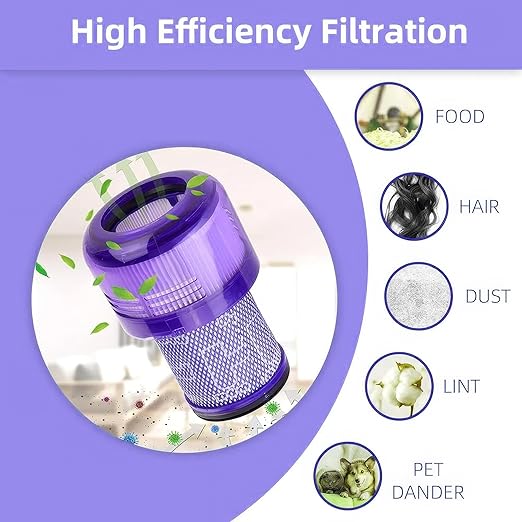 High Efficiency Filtration

FOOD

HAIR

DUST

LINT

PET DANDER