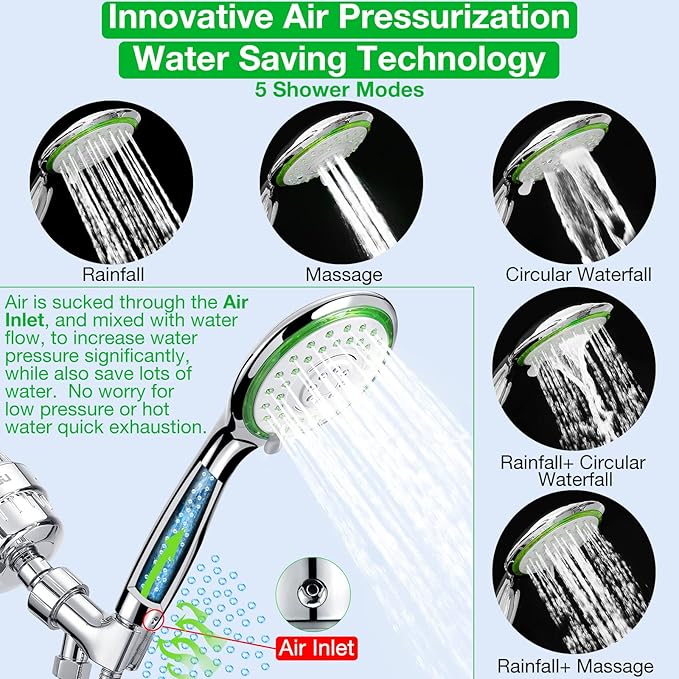 Innovative Air Pressurization
Water Saving Technology
5 Shower Modes

Rainfall

Massage

Circular Waterfall

Air is sucked through the Air Inlet, and mixed with water flow, to increase water pressure significantly, while also save lots of water. No worry for low pressure or hot water quick exhaustion.

Rainfall+ Circular Waterfall

Air Inlet

Rainfall+ Massage