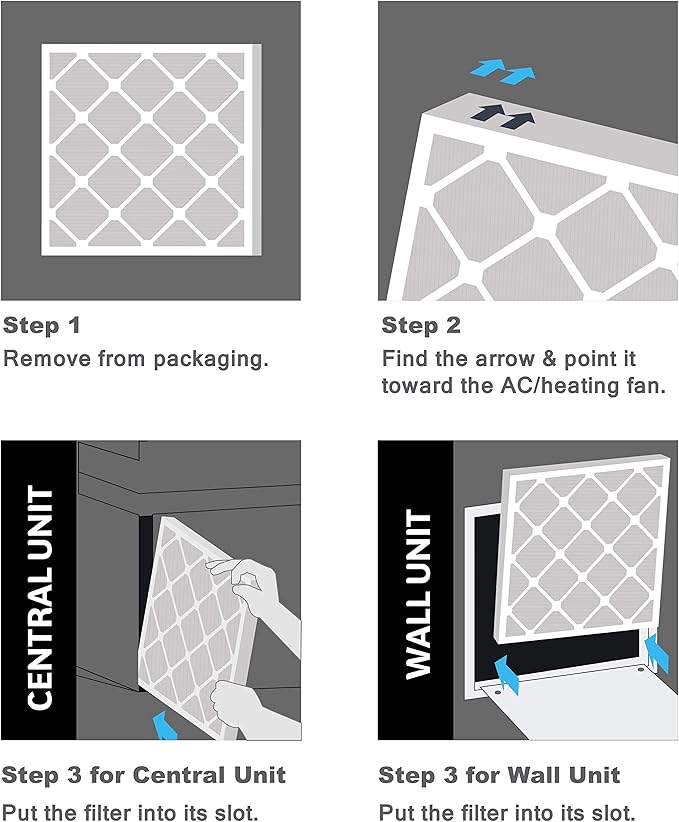 Step 1
Remove from packaging.

Step 2
Find the arrow & point it toward the AC/heating fan.

CENTRAL UNIT

Step 3 for Central Unit
Put the filter into its slot.

WALL UNIT

Step 3 for Wall Unit
Put the filter into its slot.