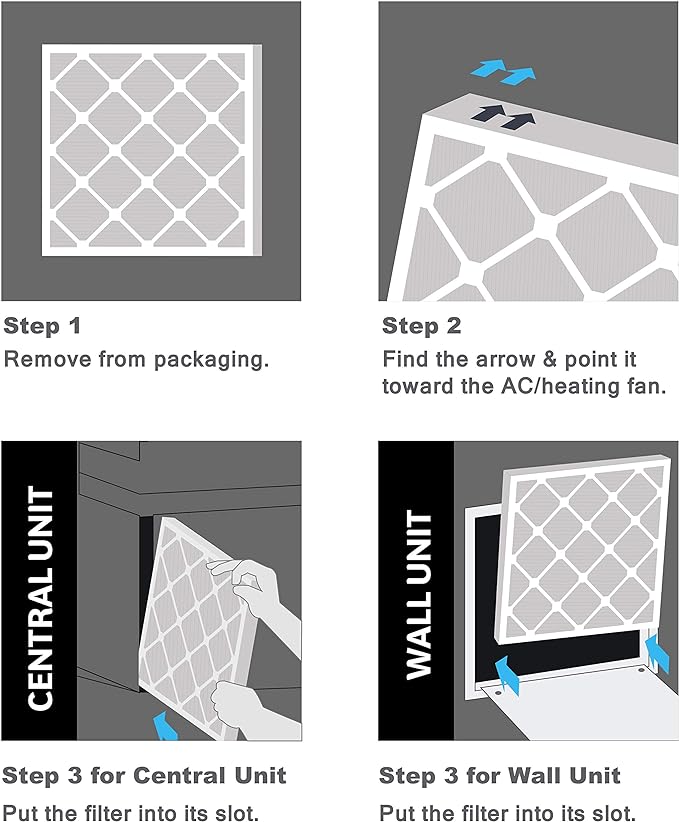 Step 1
Remove from packaging.

Step 2
Find the arrow & point it toward the AC/heating fan.

CENTRAL UNIT

Step 3 for Central Unit
Put the filter into its slot.

WALL UNIT

Step 3 for Wall Unit
Put the filter into its slot.