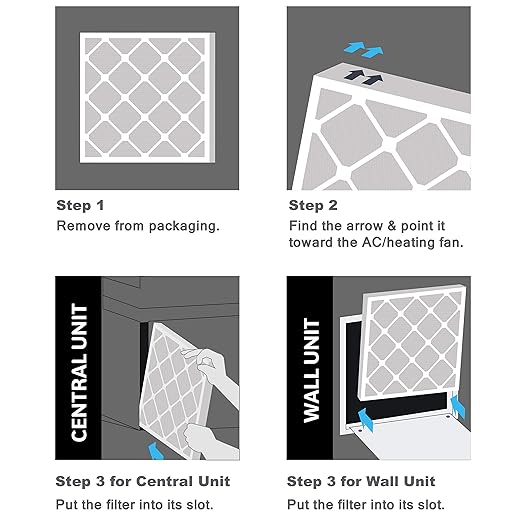 Step 1
Remove from packaging.

Step 2
Find the arrow & point it toward the AC/heating fan.

CENTRAL UNIT

Step 3 for Central Unit
Put the filter into its slot.

WALL UNIT

Step 3 for Wall Unit
Put the filter into its slot.