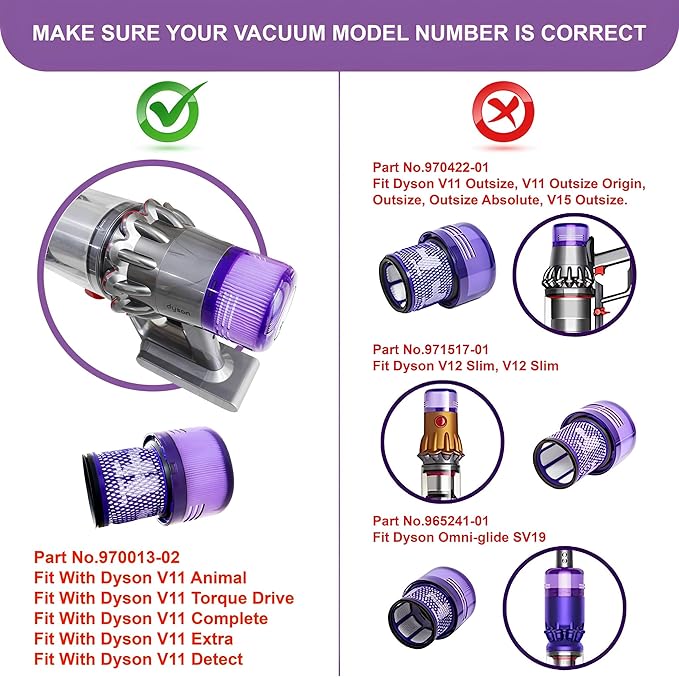 MAKE SURE YOUR VACUUM MODEL NUMBER IS CORRECT

dyson

Part No.970013-02
Fit With Dyson V11 Animal
Fit With Dyson V11 Torque Drive
Fit With Dyson V11 Complete
Fit With Dyson V11 Extra
Fit With Dyson V11 Detect

Part No.970422-01
Fit Dyson V11 Outsize, V11 Outsize Origin, Outsize, Outsize Absolute, V15 Outsize.

Part No.971517-01
Fit Dyson V12 Slim, V12 Slim

Part No.965241-01
Fit Dyson Omni-glide SV19