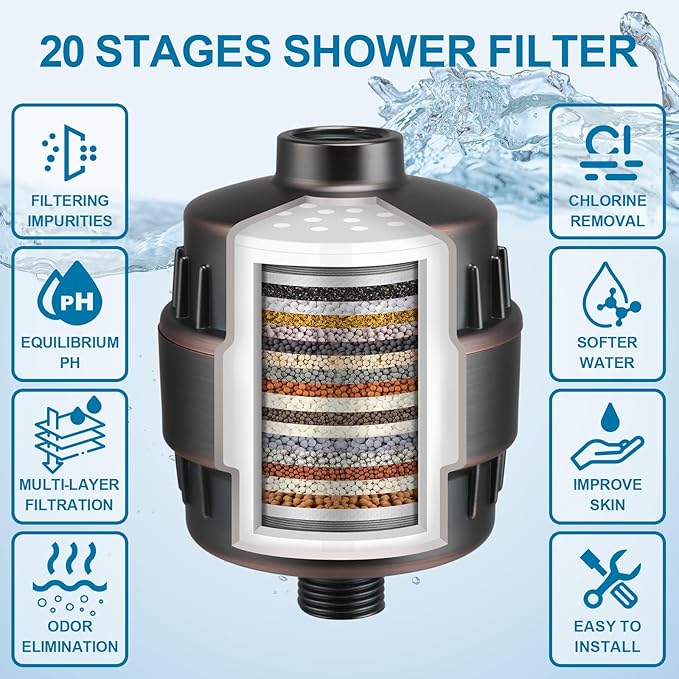 20 STAGES SHOWER FILTER

FILTERING IMPURITIES

PH

EQUILIBRIUM PH

MULTI-LAYER FILTRATION

ODOR ELIMINATION

Cl

CHLORINE REMOVAL

SOFTER WATER

IMPROVE SKIN

EASY TO INSTALL