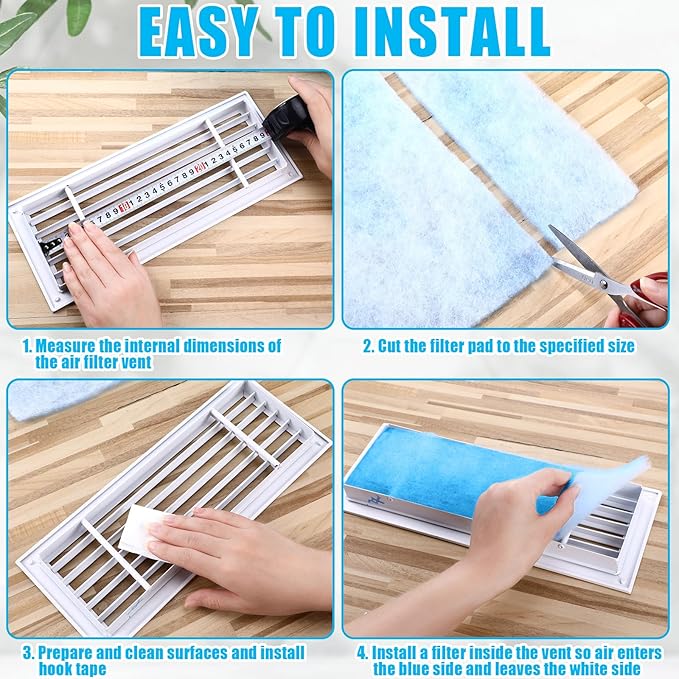 EASY TO INSTALL

1. Measure the internal dimensions of the air filter vent

2. Cut the filter pad to the specified size

3. Prepare and clean surfaces and install hook tape

4. Install a filter inside the vent so air enters the blue side and leaves the white side