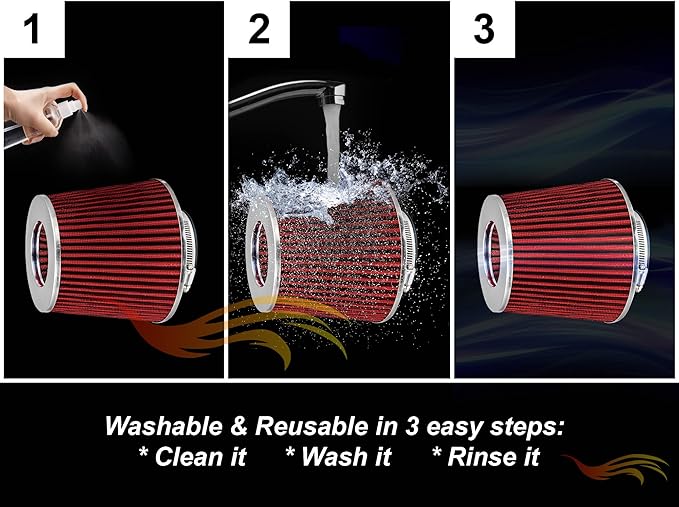 1

2

3

Washable & Reusable in 3 easy steps:
* Clean it * Wash it * Rinse it