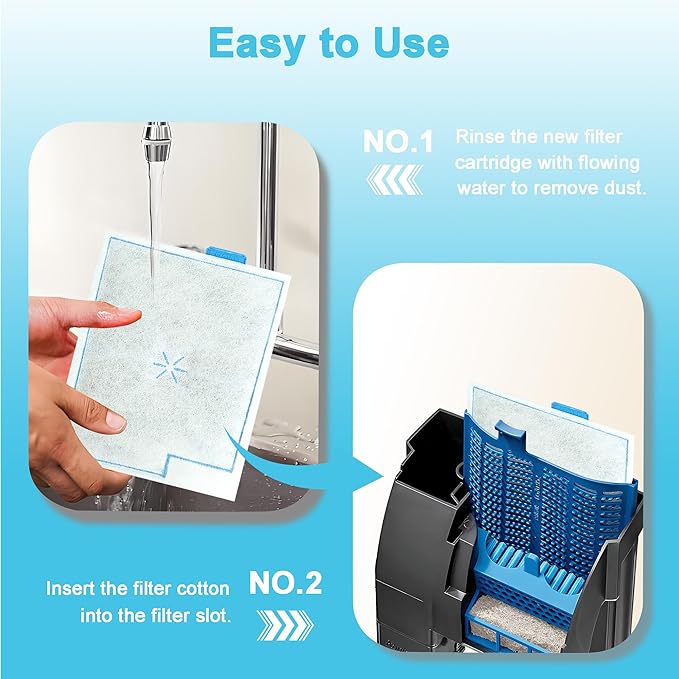 Easy to Use

NO.1

Rinse the new filter cartridge with flowing water to remove dust.

Insert the filter cotton into the filter slot.

NO.2