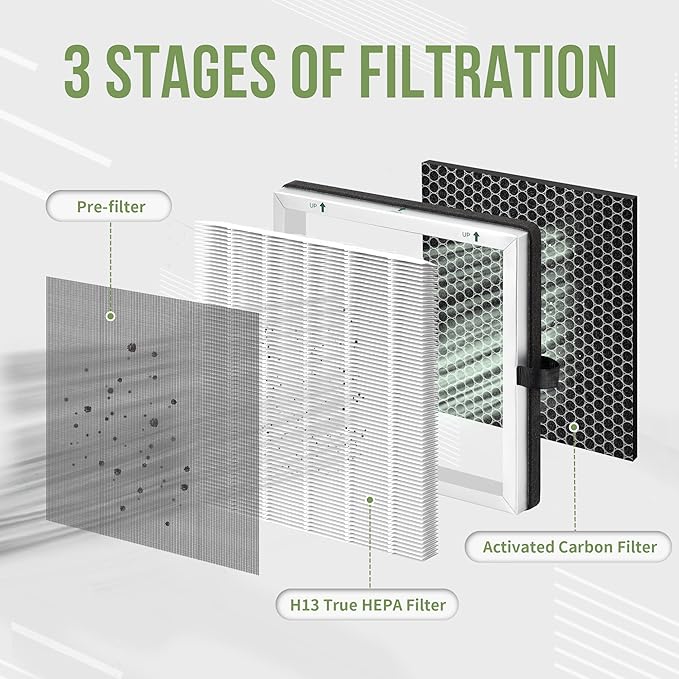 3 STAGES OF FILTRATION

Pre-filter

UP

UP

Activated Carbon Filter

H13 True HEPA Filter