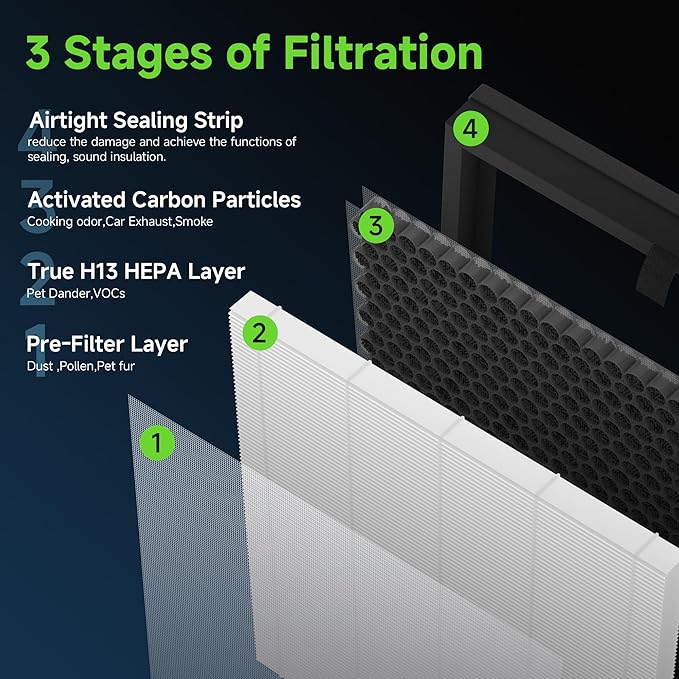 3 Stages of Filtration

4
Airtight Sealing Strip
reduce the damage and achieve the functions of sealing, sound insulation.

3
Activated Carbon Particles
Cooking odor,Car Exhaust,Smoke

2
True H13 HEPA Layer
Pet Dander,VOCs

1
Pre-Filter Layer
Dust ,Pollen,Pet fur

4

3

2

1