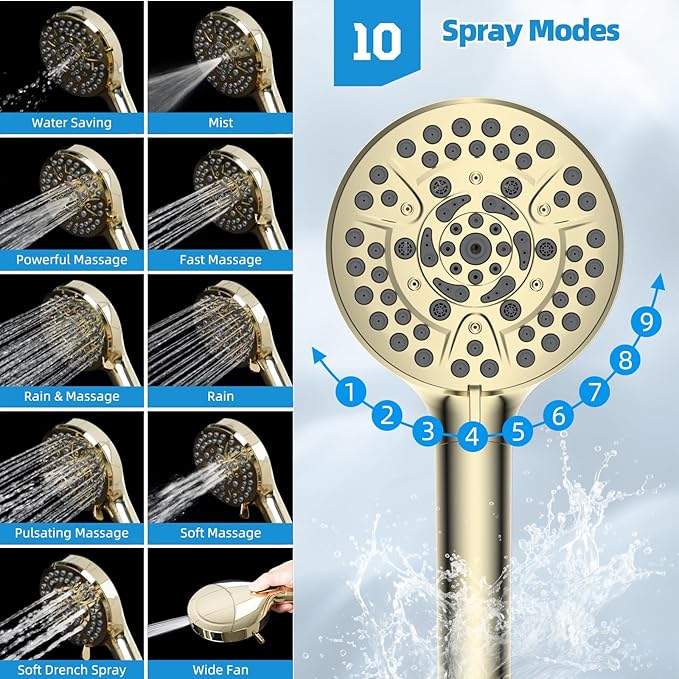 Water Saving

Mist

Powerful Massage

Fast Massage

Rain & Massage

Rain

Pulsating Massage

Soft Massage

Soft Drench Spray

Wide Fan

10 Spray Modes

1 2 3 4 5 6 7 8 9