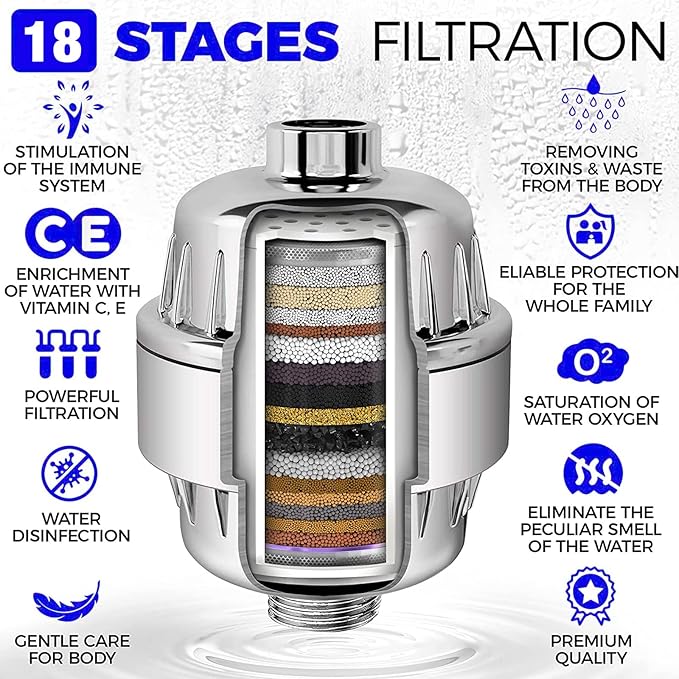 18 STAGES FILTRATION

STIMULATION OF THE IMMUNE SYSTEM

CE

ENRICHMENT OF WATER WITH VITAMIN C, E

POWERFUL FILTRATION

WATER DISINFECTION

GENTLE CARE FOR BODY

REMOVING TOXINS & WASTE FROM THE BODY

ELIABLE PROTECTION FOR THE WHOLE FAMILY

$O^2$

SATURATION OF WATER OXYGEN

ELIMINATE THE PECULIAR SMELL OF THE WATER

PREMIUM QUALITY