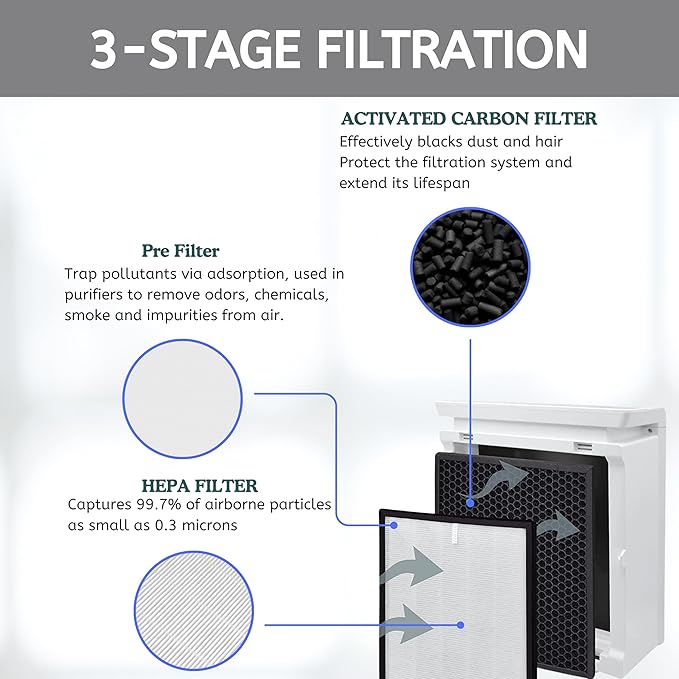 3-STAGE FILTRATION

ACTIVATED CARBON FILTER
Effectively blacks dust and hair
Protect the filtration system and extend its lifespan

Pre Filter
Trap pollutants via adsorption, used in purifiers to remove odors, chemicals, smoke and impurities from air.

HEPA FILTER
Captures 99.7% of airborne particles as small as 0.3 microns