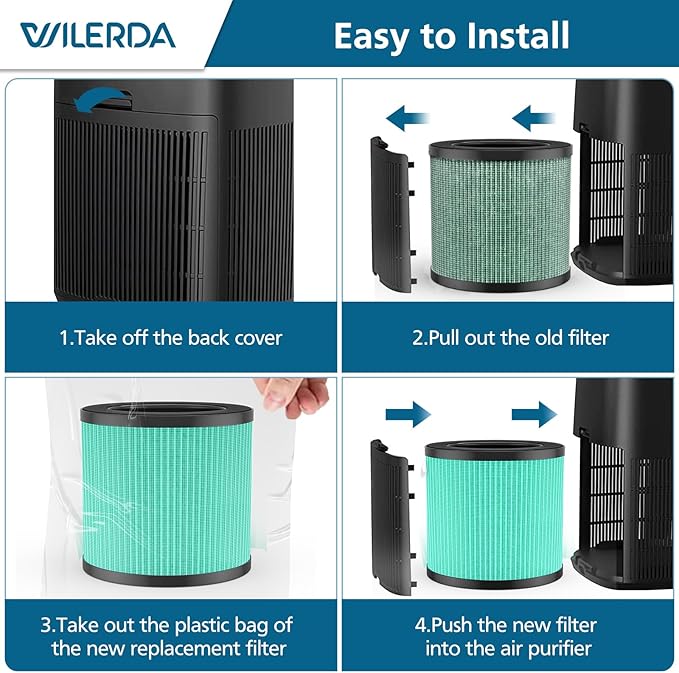 WILERDA

Easy to Install

1.Take off the back cover

2.Pull out the old filter

3.Take out the plastic bag of the new replacement filter

4.Push the new filter into the air purifier