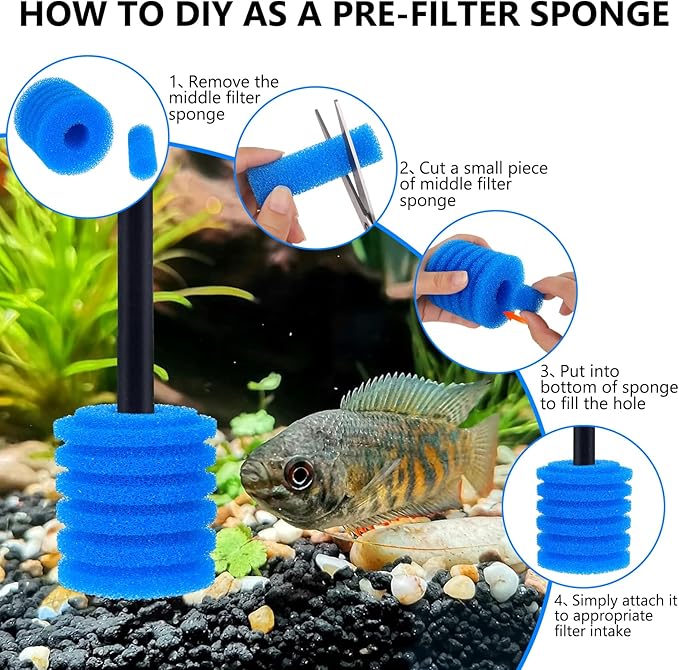 HOW TO DIY AS A PRE-FILTER SPONGE

1、Remove the middle filter sponge

2、Cut a small piece of middle filter sponge

3、Put into bottom of sponge to fill the hole

4、Simply attach it to appropriate filter intake