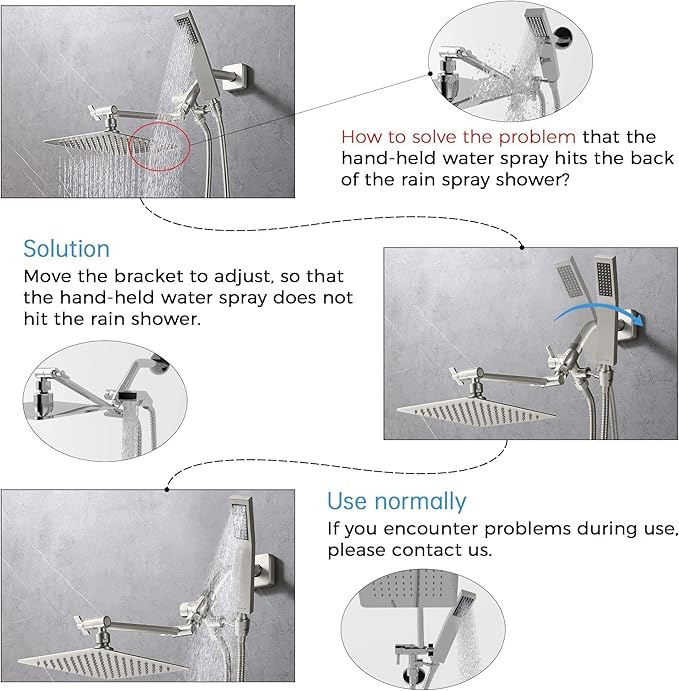 How to solve the problem that the hand-held water spray hits the back of the rain spray shower?

Solution

Move the bracket to adjust, so that the hand-held water spray does not hit the rain shower.

Use normally

If you encounter problems during use, please contact us.