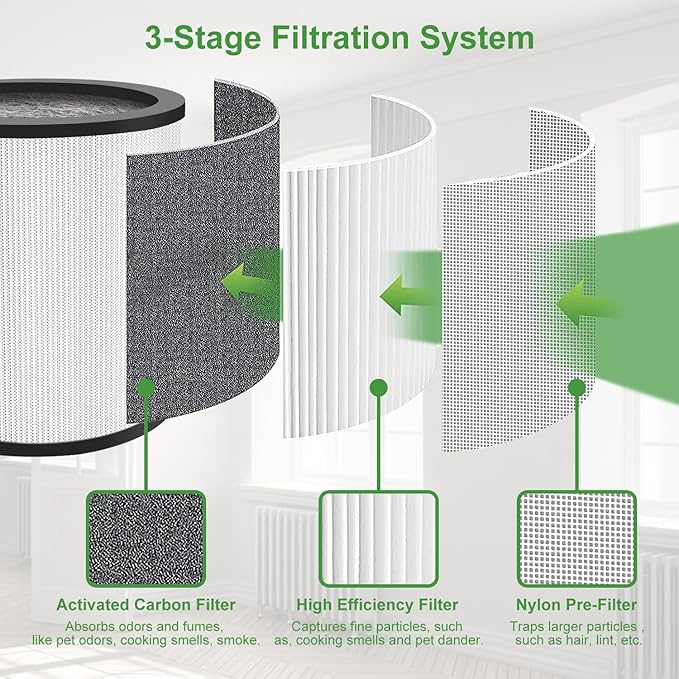 3-Stage Filtration System

Activated Carbon Filter
Absorbs odors and fumes, like pet odors, cooking smells, smoke.

High Efficiency Filter
Captures fine particles, such as, cooking smells and pet dander.

Nylon Pre-Filter
Traps larger particles , such as hair, lint, etc.