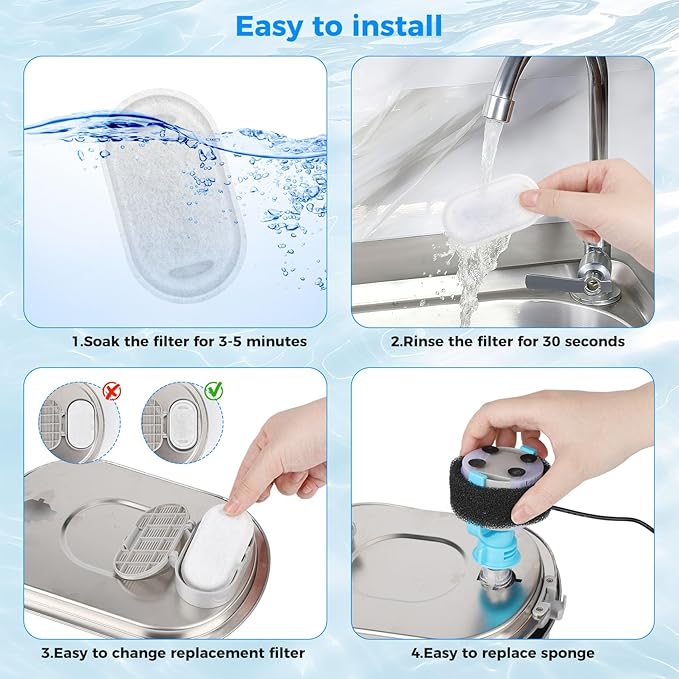 Easy to install

1.Soak the filter for 3-5 minutes

2.Rinse the filter for 30 seconds

3.Easy to change replacement filter

4.Easy to replace sponge