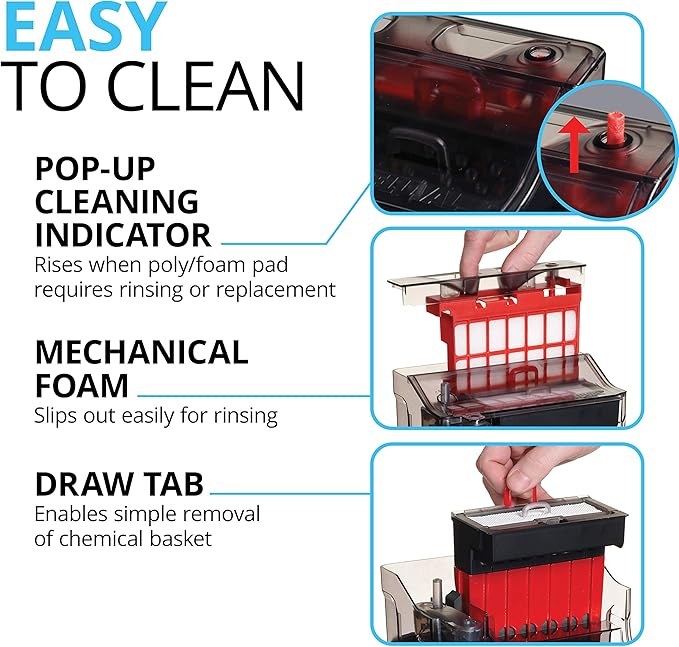 EASY
TO CLEAN

POP-UP CLEANING INDICATOR
Rises when poly/foam pad requires rinsing or replacement

MECHANICAL FOAM
Slips out easily for rinsing

DRAW TAB
Enables simple removal of chemical basket