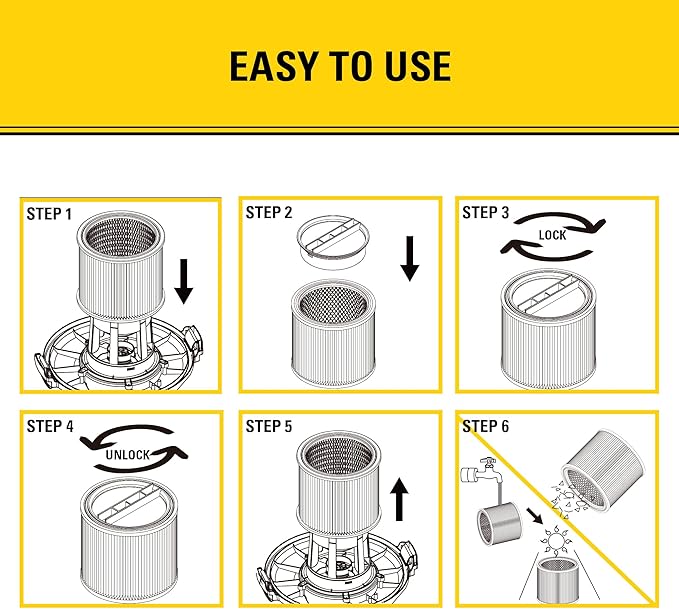 EASY TO USE

STEP 1

STEP 2

STEP 3

LOCK

STEP 4

UNLOCK

STEP 5

STEP 6