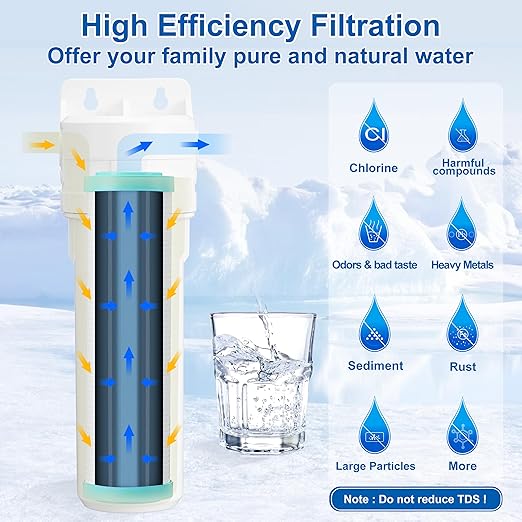 High Efficiency Filtration
Offer your family pure and natural water

Cl

Chlorine

Harmful compounds

Odors & bad taste

Heavy Metals

Sediment

Rust

Large Particles

More

Note : Do not reduce TDS !