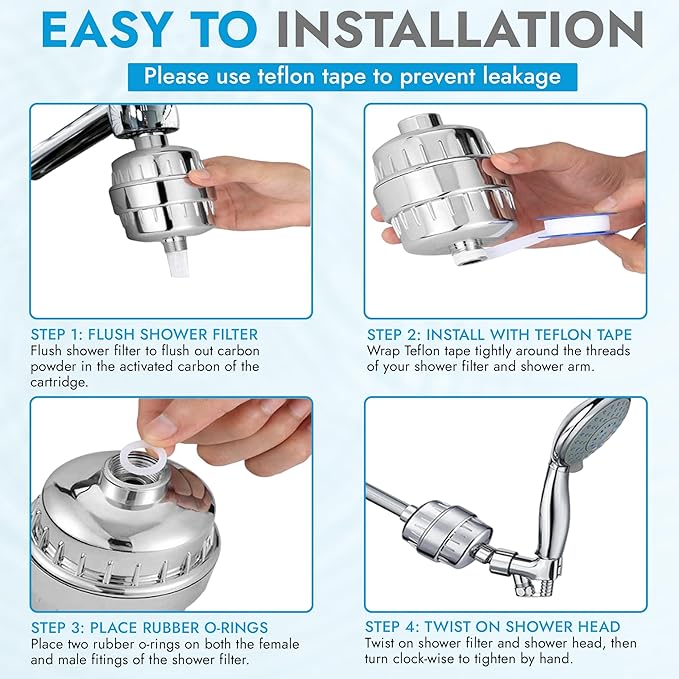 EASY TO INSTALLATION

Please use teflon tape to prevent leakage

STEP 1: FLUSH SHOWER FILTER
Flush shower filter to flush out carbon powder in the activated carbon of the cartridge.

STEP 2: INSTALL WITH TEFLON TAPE
Wrap Teflon tape tightly around the threads of your shower filter and shower arm.

STEP 3: PLACE RUBBER O-RINGS
Place two rubber o-rings on both the female and male fitings of the shower filter.

STEP 4: TWIST ON SHOWER HEAD
Twist on shower filter and shower head, then turn clock-wise to tighten by hand.