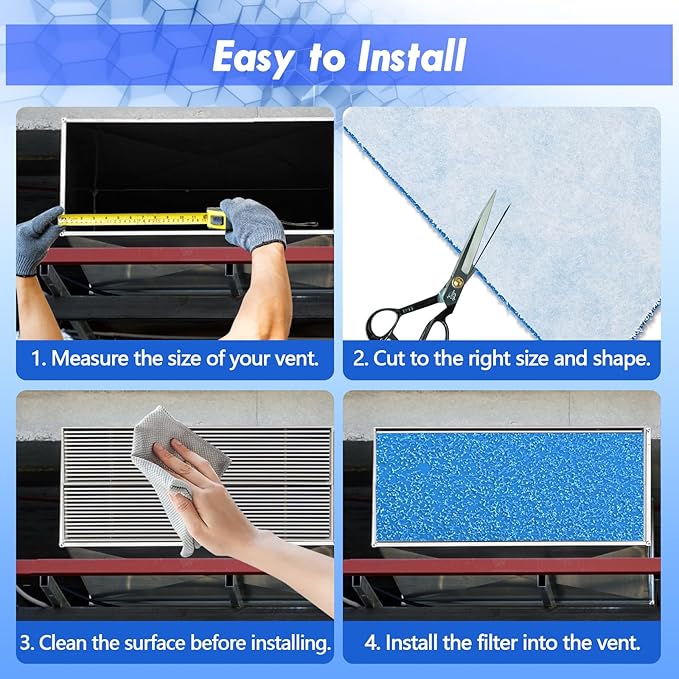 Easy to Install

1. Measure the size of your vent.

2. Cut to the right size and shape.

3. Clean the surface before installing.

4. Install the filter into the vent.