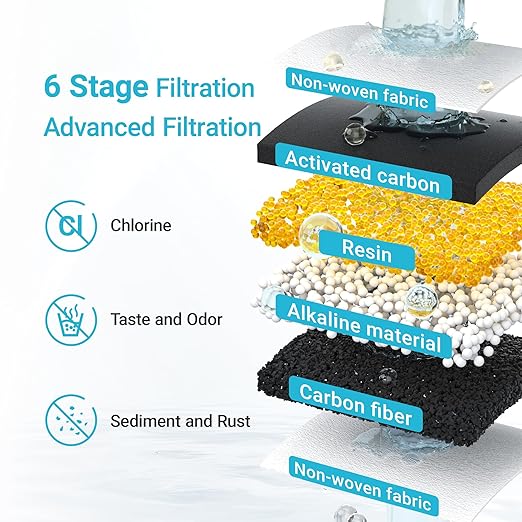 6 Stage Filtration
Advanced Filtration

Cl

Chlorine

Taste and Odor

Sediment and Rust

Non-woven fabric

Activated carbon

Resin

Alkaline material

Carbon fiber

Non-woven fabric