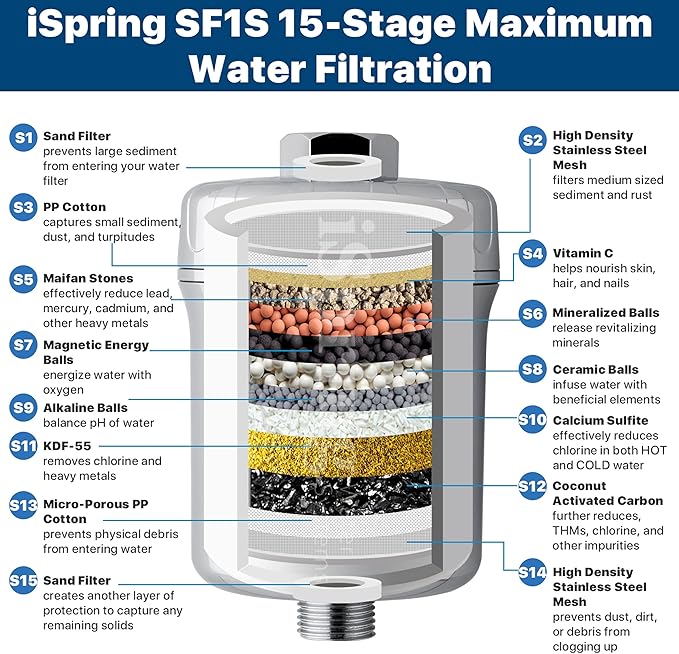 iSpring SF1S 15-Stage Maximum Water Filtration

S1 Sand Filter
prevents large sediment from entering your water filter

S3 PP Cotton
captures small sediment, dust, and turpitudes

S5 Maifan Stones
effectively reduce lead, mercury, cadmium, and other heavy metals

S7 Magnetic Energy Balls
energize water with oxygen

S9 Alkaline Balls
balance pH of water

S11 KDF-55
removes chlorine and heavy metals

S13 Micro-Porous PP Cotton
prevents physical debris from entering water

S15 Sand Filter
creates another layer of protection to capture any remaining solids

S2 High Density Stainless Steel Mesh
filters medium sized sediment and rust

S4 Vitamin C
helps nourish skin, hair, and nails

S6 Mineralized Balls
release revitalizing minerals

S8 Ceramic Balls
infuse water with beneficial elements

S10 Calcium Sulfite
effectively reduces chlorine in both HOT and COLD water

S12 Coconut Activated Carbon
further reduces, THMs, chlorine, and other impurities

S14 High Density Stainless Steel Mesh
prevents dust, dirt, or debris from clogging up