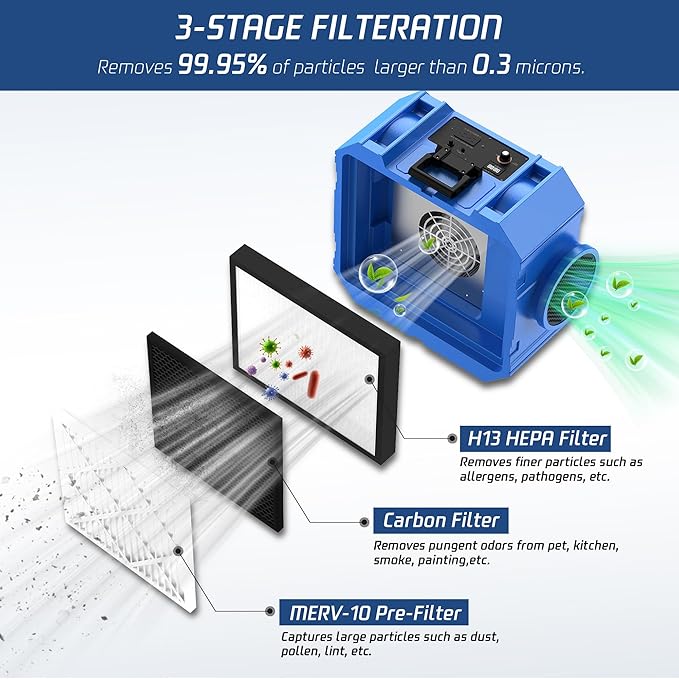 3-STAGE FILTERATION

Removes 99.95% of particles larger than 0.3 microns.

H13 HEPA Filter

Removes finer particles such as allergens, pathogens, etc.

Carbon Filter

Removes pungent odors from pet, kitchen, smoke, painting,etc.

MERV-10 Pre-Filter

Captures large particles such as dust, pollen, lint, etc.