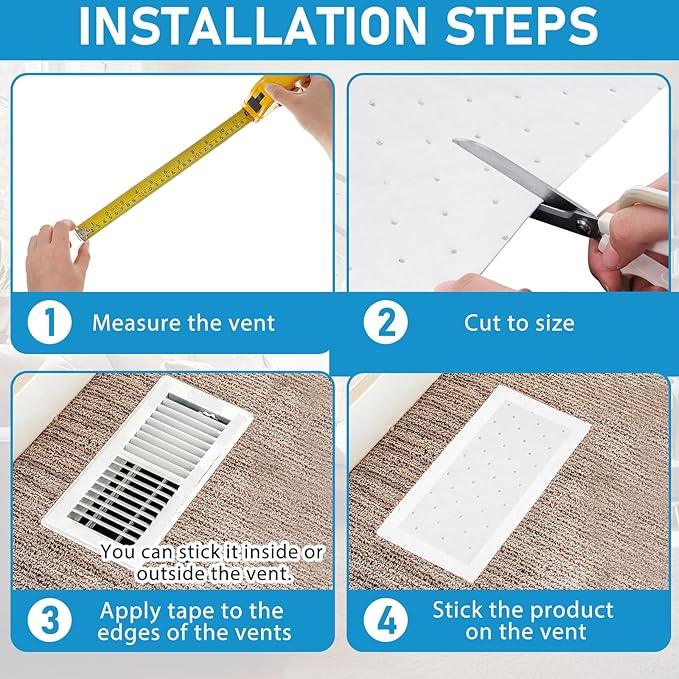 INSTALLATION STEPS

1 Measure the vent

2 Cut to size

You can stick it inside or outside the vent.

3 Apply tape to the edges of the vents

4 Stick the product on the vent