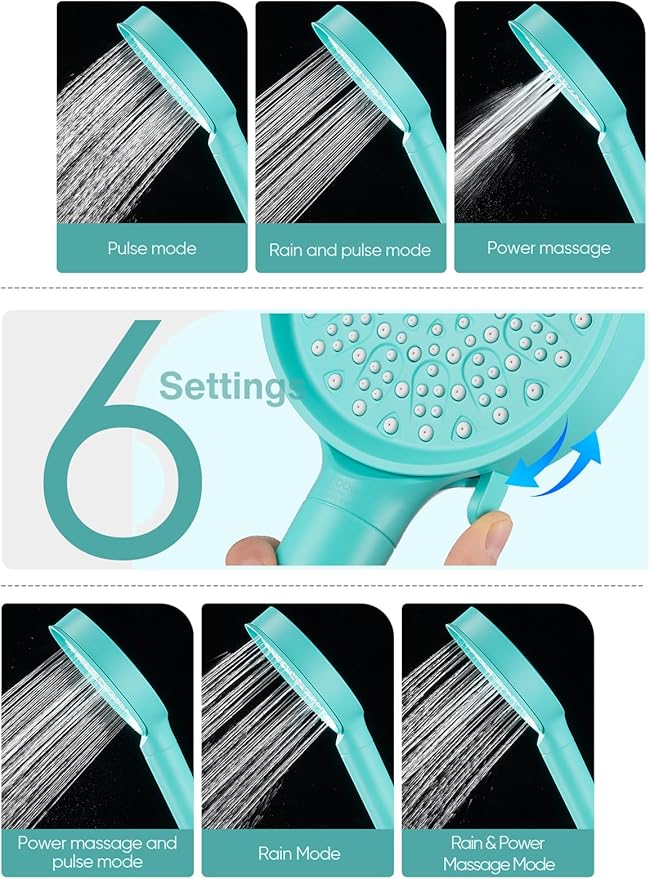 Pulse mode

Rain and pulse mode

Power massage

6 Settings

Power massage and pulse mode

Rain Mode

Rain & Power Massage Mode