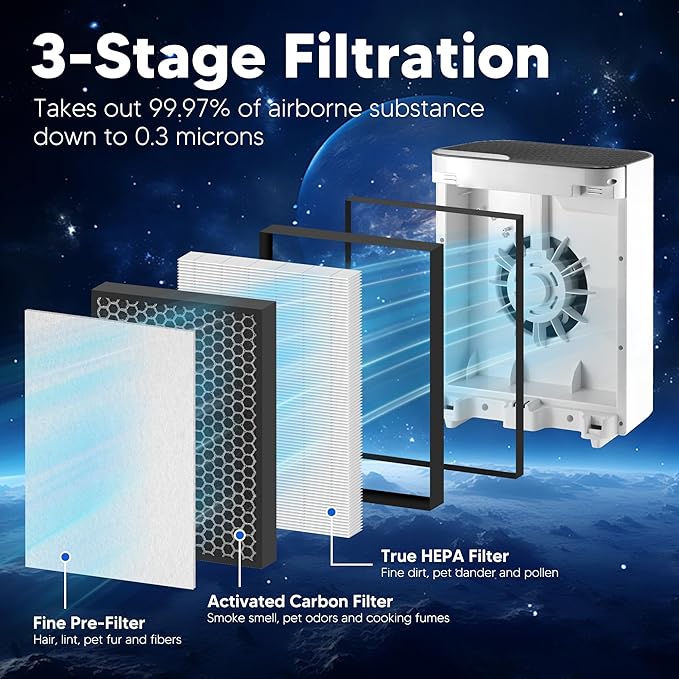 3-Stage Filtration

Takes out 99.97% of airborne substance down to 0.3 microns

True HEPA Filter
Fine dirt, pet dander and pollen

Activated Carbon Filter
Smoke smell, pet odors and cooking fumes

Fine Pre-Filter
Hair, lint, pet fur and fibers