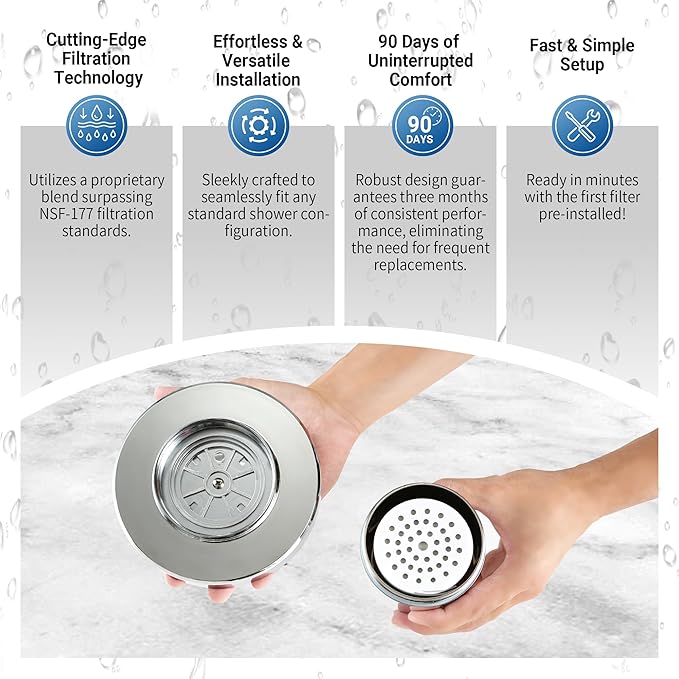 Cutting-Edge Filtration Technology

Utilizes a proprietary blend surpassing NSF-177 filtration standards.

Effortless & Versatile Installation

Sleekly crafted to seamlessly fit any standard shower configuration.

90 Days of Uninterrupted Comfort

90 DAYS

Robust design guarantees three months of consistent performance, eliminating the need for frequent replacements.

Fast & Simple Setup

Ready in minutes with the first filter pre-installed!