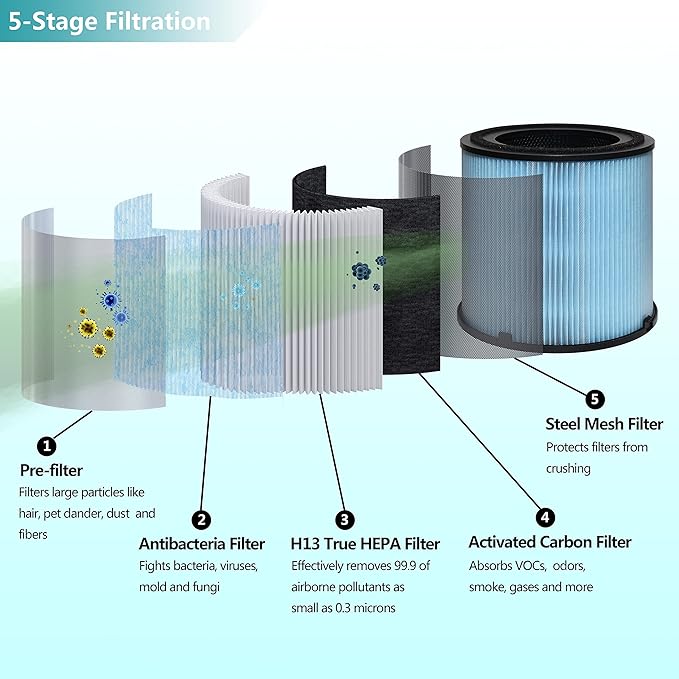 5-Stage Filtration

1
Pre-filter
Filters large particles like hair, pet dander, dust and fibers

2
Antibacteria Filter
Fights bacteria, viruses, mold and fungi

3
H13 True HEPA Filter
Effectively removes 99.9 of airborne pollutants as small as 0.3 microns

4
Activated Carbon Filter
Absorbs VOCs, odors, smoke, gases and more

5
Steel Mesh Filter
Protects filters from crushing