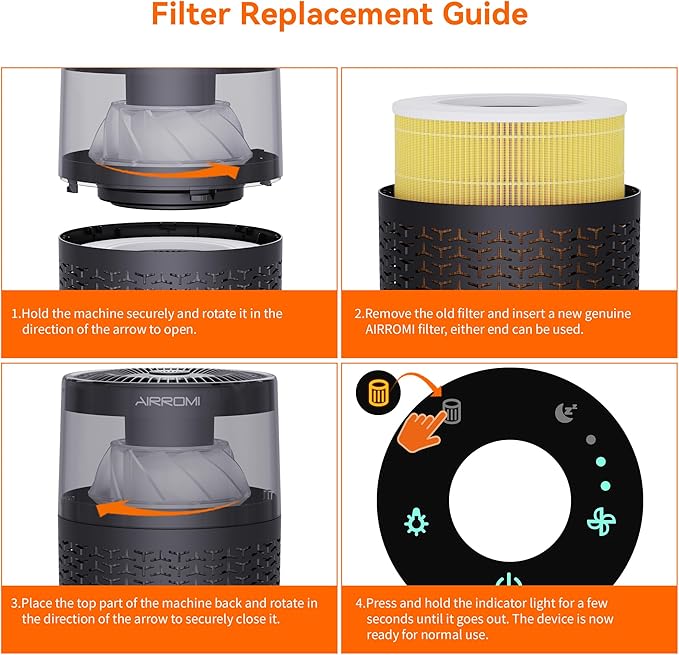 Filter Replacement Guide

1.Hold the machine securely and rotate it in the direction of the arrow to open.

2.Remove the old filter and insert a new genuine AIRROMI filter, either end can be used.

AIRROMI

3.Place the top part of the machine back and rotate in the direction of the arrow to securely close it.

4.Press and hold the indicator light for a few seconds until it goes out. The device is now ready for normal use.