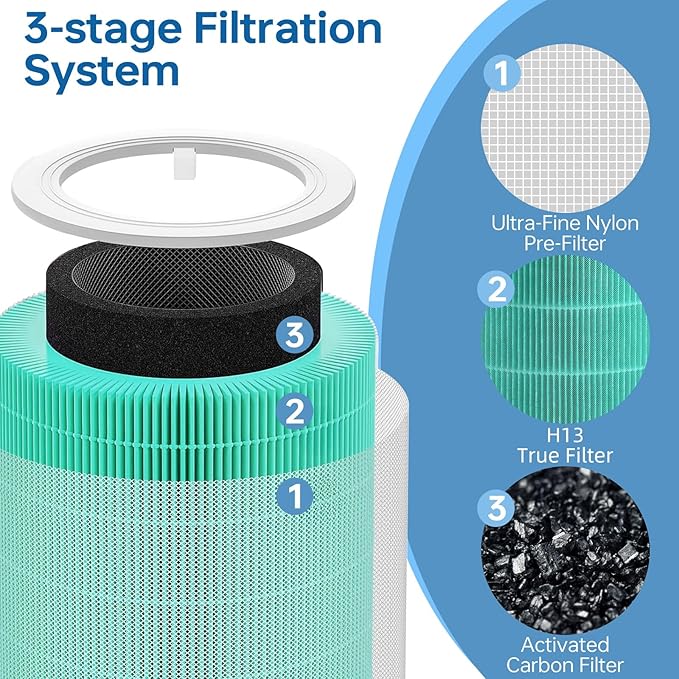 3-stage Filtration System

3

2

1

1

Ultra-Fine Nylon Pre-Filter

2

H13 True Filter

3

Activated Carbon Filter