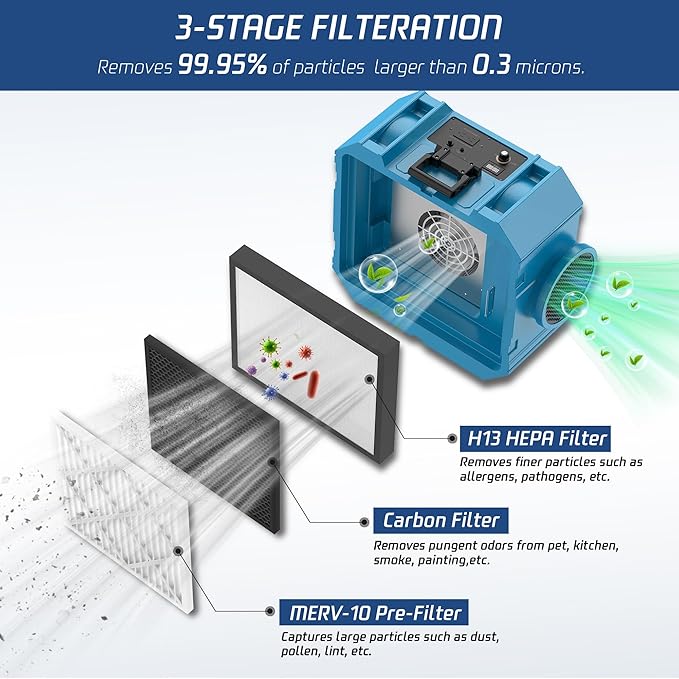 3-STAGE FILTERATION

Removes 99.95% of particles larger than 0.3 microns.

H13 HEPA Filter

Removes finer particles such as allergens, pathogens, etc.

Carbon Filter

Removes pungent odors from pet, kitchen, smoke, painting,etc.

MERV-10 Pre-Filter

Captures large particles such as dust, pollen, lint, etc.