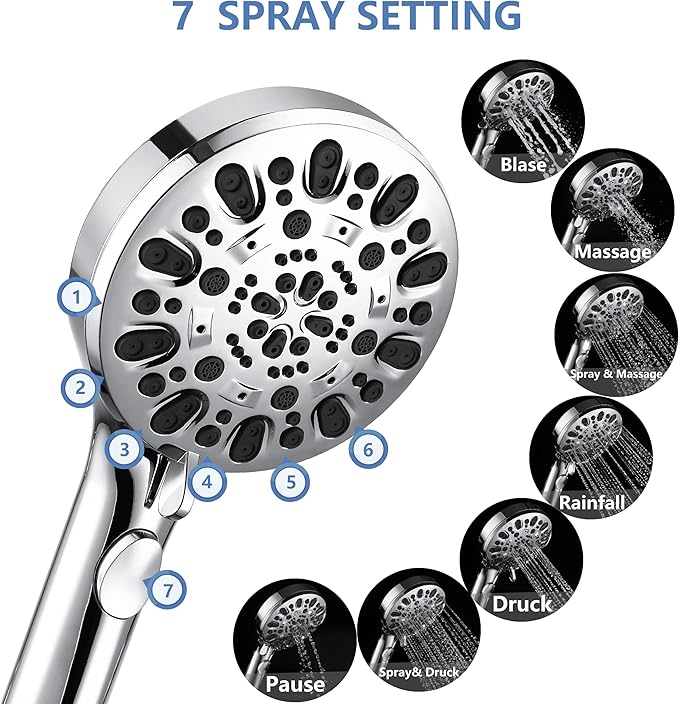 7 SPRAY SETTING

1
2
3
4
5
6
7

Blase
Massage
Spray & Massage
Rainfall
Druck
Spray& Druck
Pause